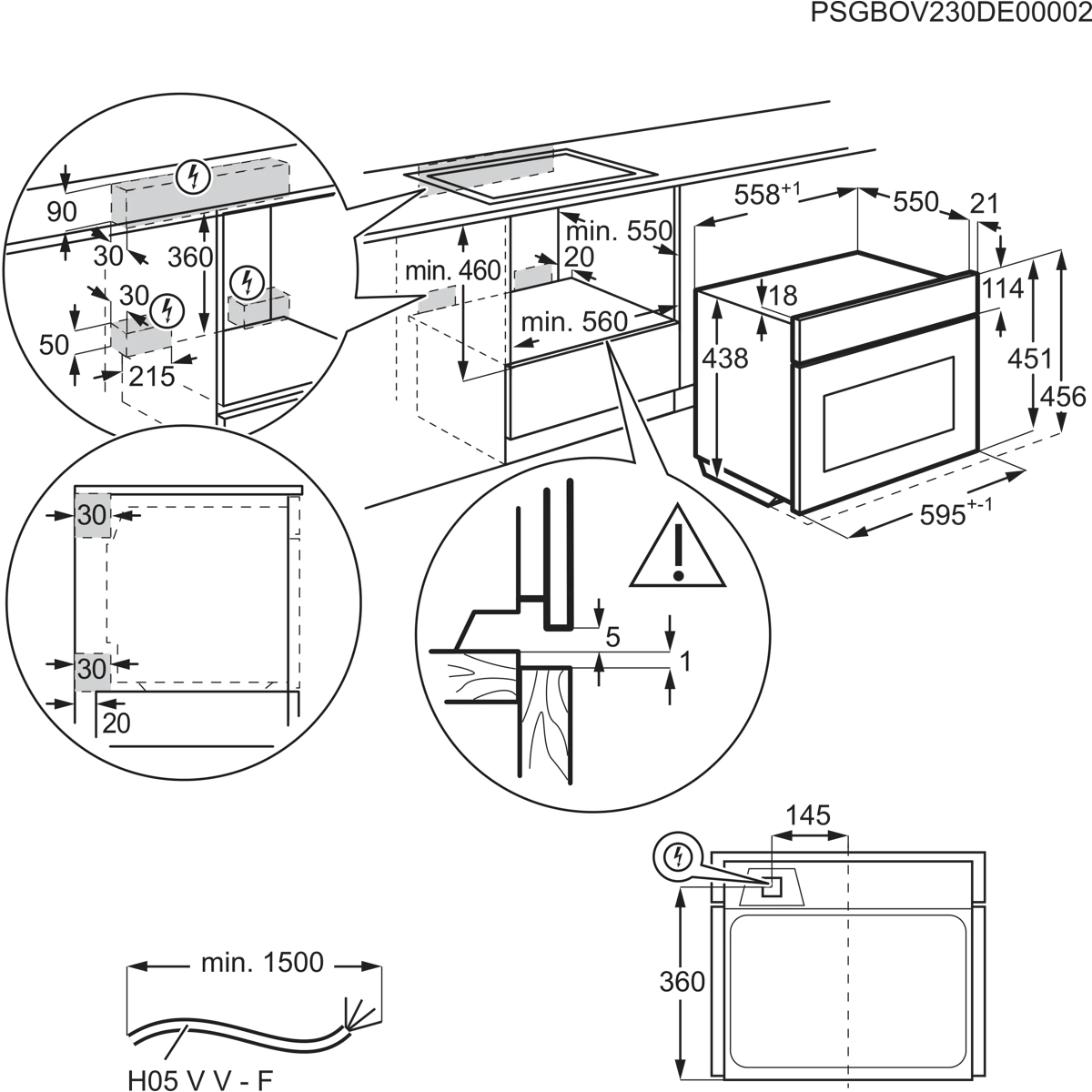 PSGBOV230DE00002

90
30
360
30
50
215

min. 460
min. 550
20
min. 560

$558^{+1}$
550
21
18
114
438
451
456
$595^{+-1}$

30
30
20

5
1

145
360

min. 1500
H05 V V - F